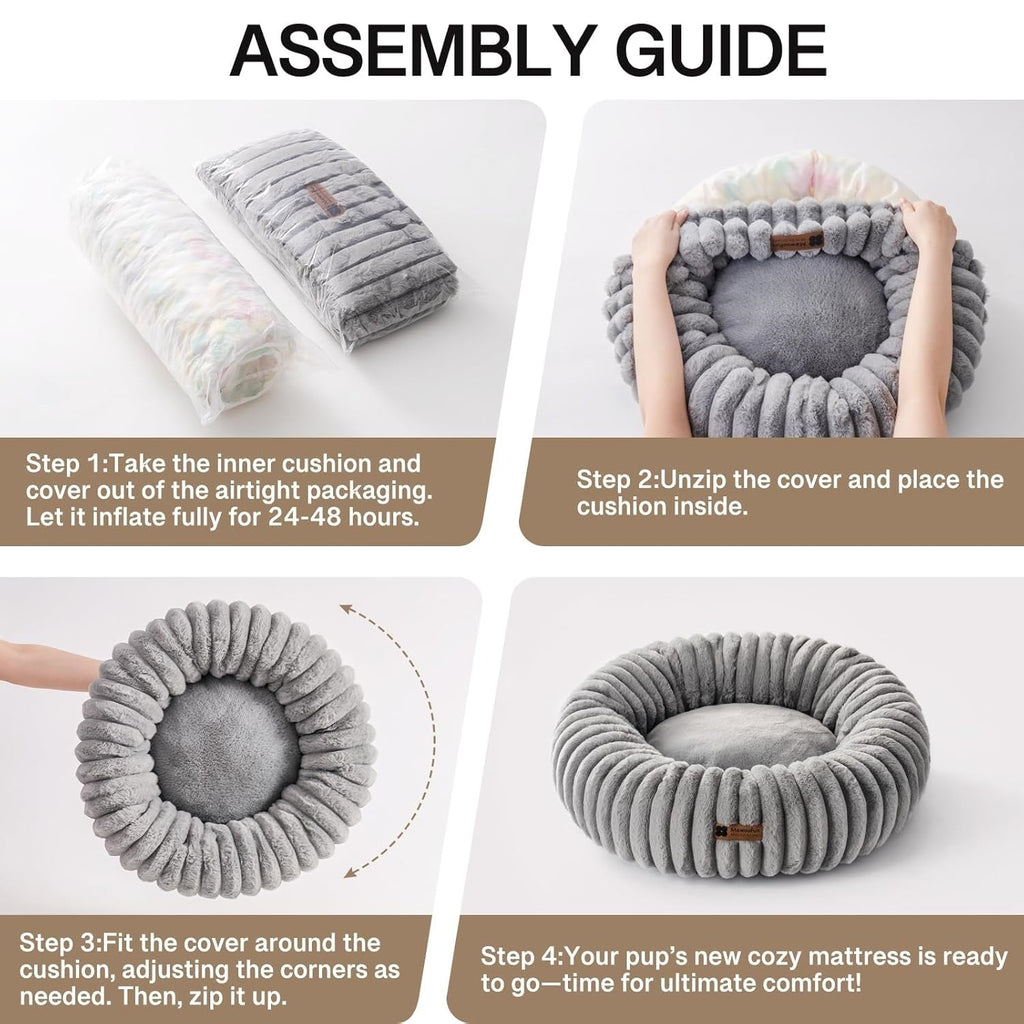 ASSEMBLY GUIDE

Step 1:Take the inner cushion and cover out of the airtight packaging. Let it inflate fully for 24-48 hours.

Step 2:Unzip the cover and place the cushion inside.

Step 3:Fit the cover around the cushion, adjusting the corners as needed. Then, zip it up.

Step 4:Your pup's new cozy mattress is ready to go—time for ultimate comfort!